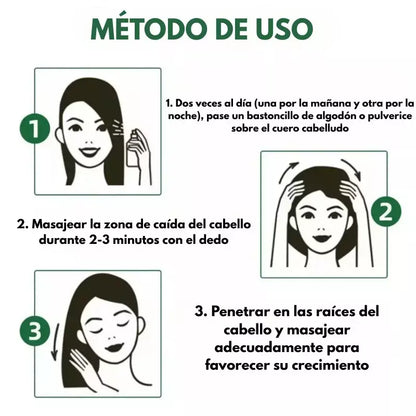 MÉTODO DE USO

1

1. Dos veces al día (una por la mañana y otra por la noche), pase un bastoncillo de algodón o pulverice sobre el cuero cabelludo

2

2. Masajear la zona de caída del cabello durante 2-3 minutos con el dedo

3

3. Penetrar en las raíces del cabello y masajear adecuadamente para favorecer su crecimiento